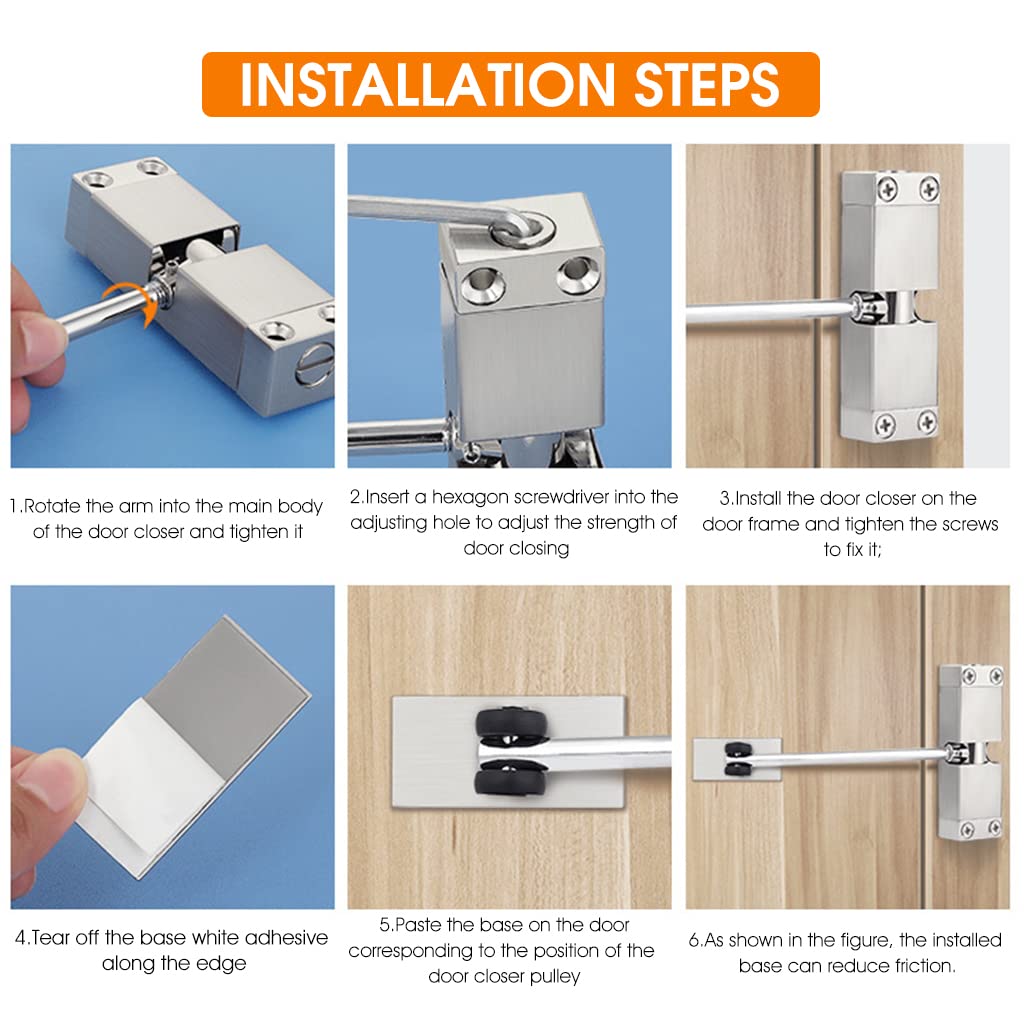 INSTALLATION STEPS

1.Rotate the arm into the main body of the door closer and tighten it

2.Insert a hexagon screwdriver into the adjusting hole to adjust the strength of door closing

3.Install the door closer on the door frame and tighten the screws to fix it;

4.Tear off the base white adhesive along the edge

5.Paste the base on the door corresponding to the position of the door closer pulley

6.As shown in the figure, the installed base can reduce friction.